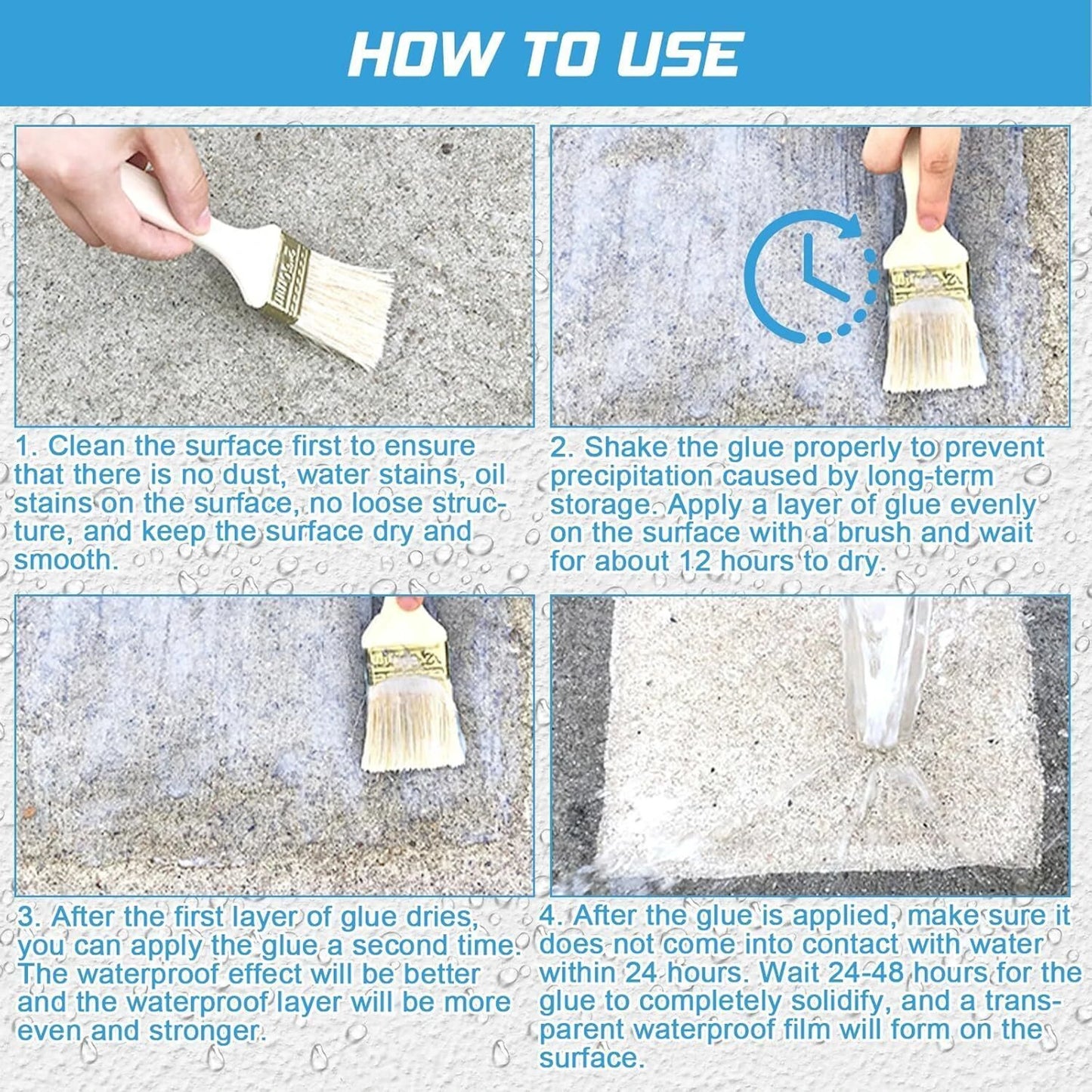 HOW TO USE

1. Clean the surface first to ensure that there is no dust, water stains, oil stains on the surface, no loose structure, and keep the surface dry and smooth.

2. Shake the glue properly to prevent precipitation caused by long-term storage. Apply a layer of glue evenly on the surface with a brush and wait for about 12 hours to dry.

3. After the first layer of glue dries, you can apply the glue a second time. The waterproof effect will be better and the waterproof layer will be more even and stronger.

4. After the glue is applied, make sure it does not come into contact with water within 24 hours. Wait 24-48 hours for the glue to completely solidify, and a transparent waterproof film will form on the surface.